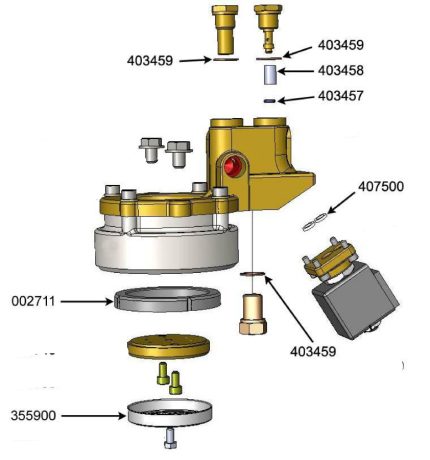 403459
403459
403458
403457
407500
002711
403459
355900